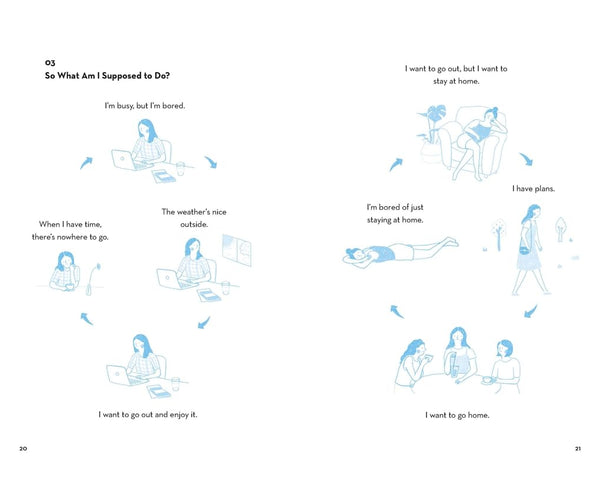 03
So What Am I Supposed to Do?

I'm busy, but I'm bored.

The weather's nice outside.

I want to go out and enjoy it.

When I have time, there's nowhere to go.

20

I want to go out, but I want to stay at home.

I have plans.

I want to go home.

I'm bored of just staying at home.

21