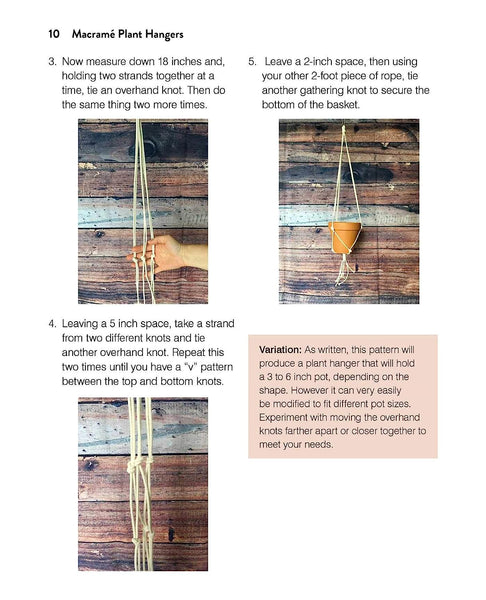 10 Macramé Plant Hangers

3. Now measure down 18 inches and, holding two strands together at a time, tie an overhand knot. Then do the same thing two more times.

4. Leaving a 5 inch space, take a strand from two different knots and tie another overhand knot. Repeat this two times until you have a "v" pattern between the top and bottom knots.

5. Leave a 2-inch space, then using your other 2-foot piece of rope, tie another gathering knot to secure the bottom of the basket.

Variation: As written, this pattern will produce a plant hanger that will hold a 3 to 6 inch pot, depending on the shape. However it can very easily be modified to fit different pot sizes. Experiment with moving the overhand knots farther apart or closer together to meet your needs.