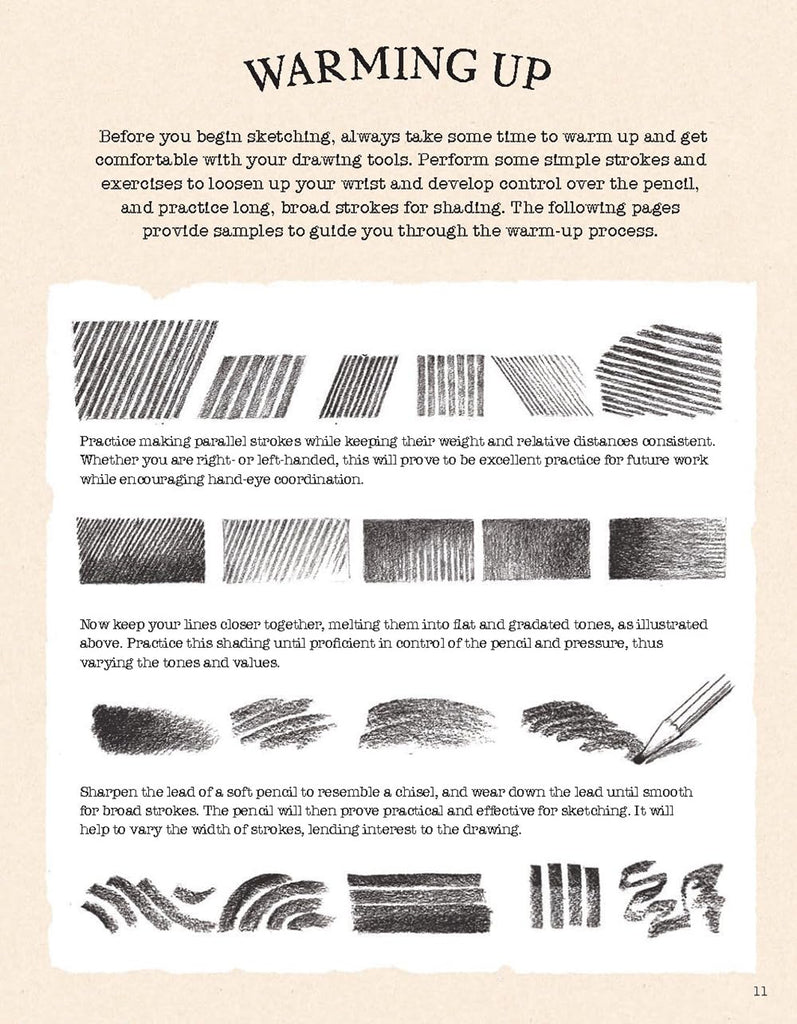 WARMING UP

Before you begin sketching, always take some time to warm up and get comfortable with your drawing tools. Perform some simple strokes and exercises to loosen up your wrist and develop control over the pencil, and practice long, broad strokes for shading. The following pages provide samples to guide you through the warm-up process.

Practice making parallel strokes while keeping their weight and relative distances consistent. Whether you are right- or left-handed, this will prove to be excellent practice for future work while encouraging hand-eye coordination.

Now keep your lines closer together, melting them into flat and gradated tones, as illustrated above. Practice this shading until proficient in control of the pencil and pressure, thus varying the tones and values.

Sharpen the lead of a soft pencil to resemble a chisel, and wear down the lead until smooth for broad strokes. The pencil will then prove practical and effective for sketching. It will help to vary the width of strokes, lending interest to the drawing.

11