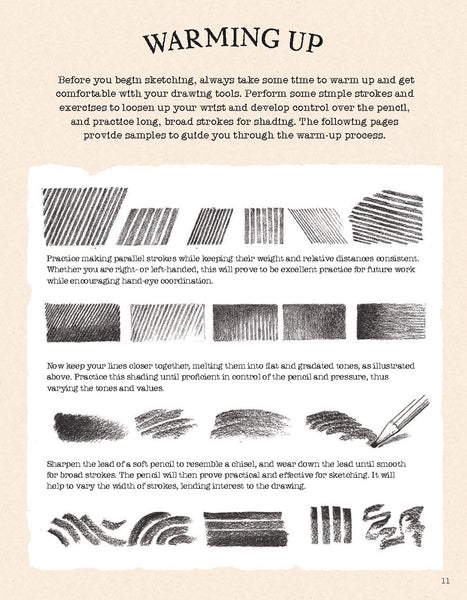 WARMING UP

Before you begin sketching, always take some time to warm up and get comfortable with your drawing tools. Perform some simple strokes and exercises to loosen up your wrist and develop control over the pencil, and practice long, broad strokes for shading. The following pages provide samples to guide you through the warm-up process.

Practice making parallel strokes while keeping their weight and relative distances consistent. Whether you are right- or left-handed, this will prove to be excellent practice for future work while encouraging hand-eye coordination.

Now keep your lines closer together, melting them into flat and gradated tones, as illustrated above. Practice this shading until proficient in control of the pencil and pressure, thus varying the tones and values.

Sharpen the lead of a soft pencil to resemble a chisel, and wear down the lead until smooth for broad strokes. The pencil will then prove practical and effective for sketching. It will help to vary the width of strokes, lending interest to the drawing.

11