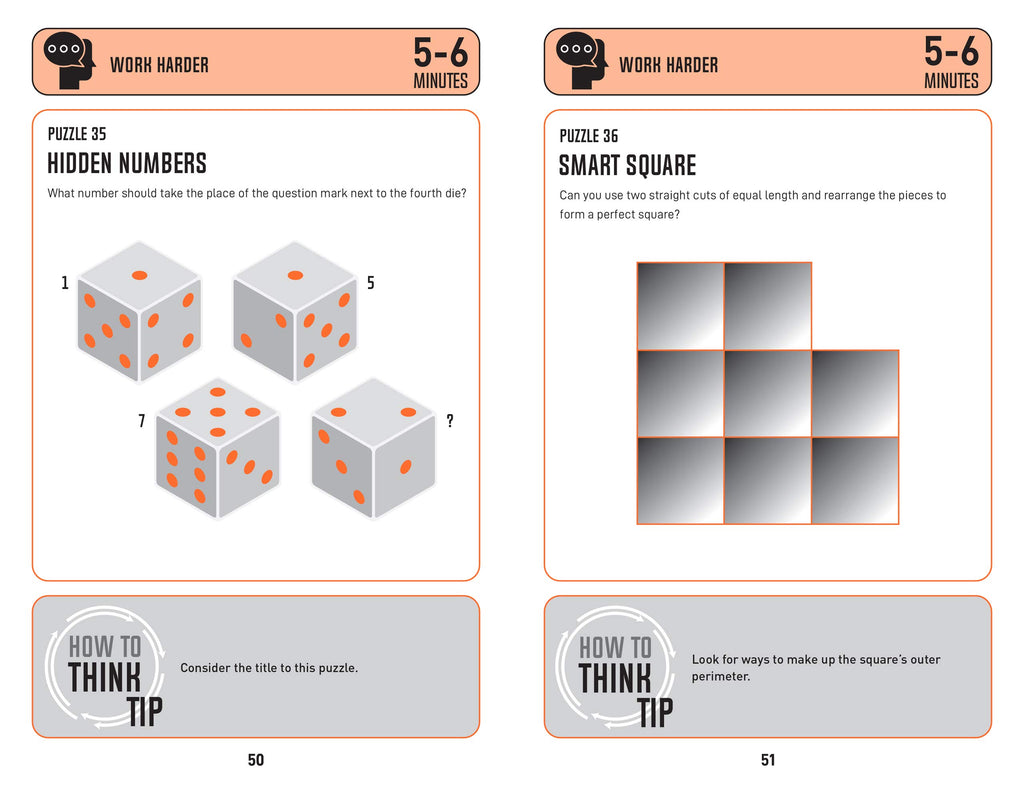 WORK HARDER

5-6 MINUTES

PUZZLE 35

HIDDEN NUMBERS

What number should take the place of the question mark next to the fourth die?

1

5

7

?

HOW TO THINK TIP

Consider the title to this puzzle.

50

WORK HARDER

5-6 MINUTES

PUZZLE 36

SMART SQUARE

Can you use two straight cuts of equal length and rearrange the pieces to form a perfect square?

HOW TO THINK TIP

Look for ways to make up the square's outer perimeter.

51