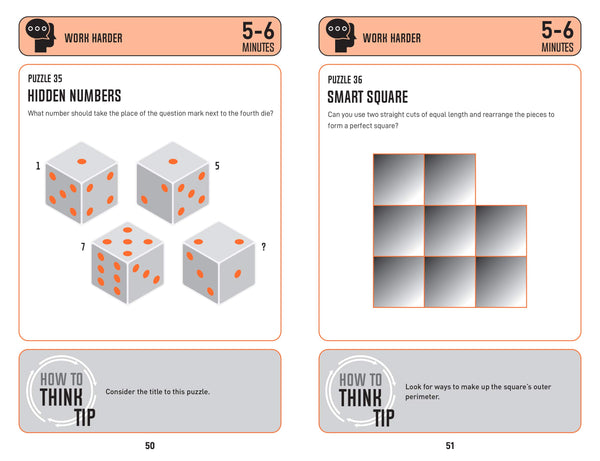 WORK HARDER

5-6 MINUTES

PUZZLE 35

HIDDEN NUMBERS

What number should take the place of the question mark next to the fourth die?

1

5

7

?

HOW TO THINK TIP

Consider the title to this puzzle.

50

WORK HARDER

5-6 MINUTES

PUZZLE 36

SMART SQUARE

Can you use two straight cuts of equal length and rearrange the pieces to form a perfect square?

HOW TO THINK TIP

Look for ways to make up the square's outer perimeter.

51